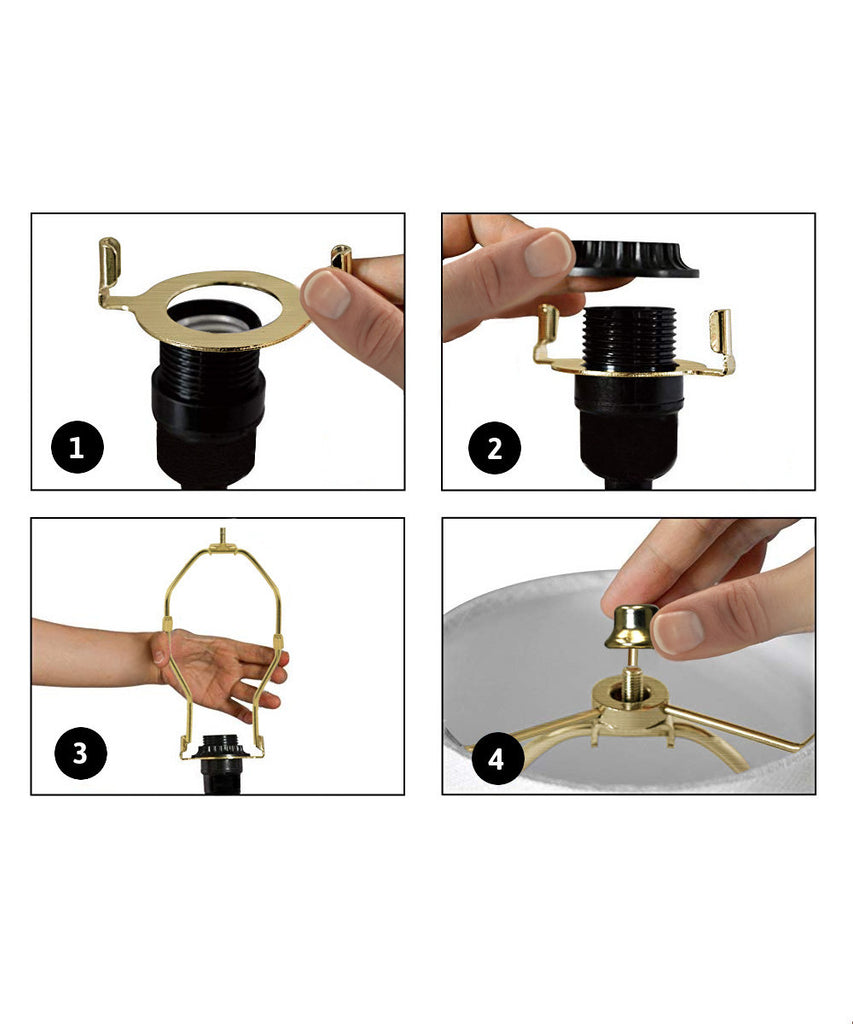 1

2

3

4