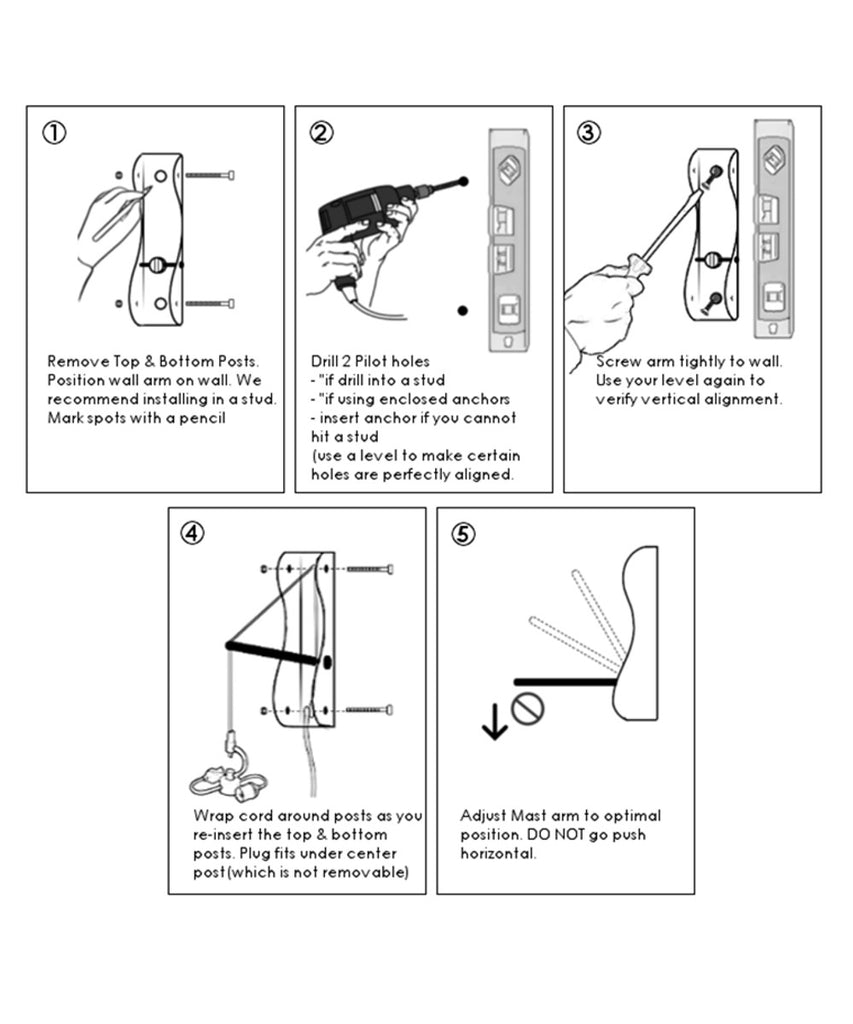 ①

Remove Top & Bottom Posts. Position wall arm on wall. We recommend installing in a stud. Mark spots with a pencil

②

Drill 2 Pilot holes
- "if drill into a stud
- "if using enclosed anchors
- insert anchor if you cannot hit a stud
(use a level to make certain holes are perfectly aligned.

③

Screw arm tightly to wall. Use your level again to verify vertical alignment.

④

Wrap cord around posts as you re-insert the top & bottom posts. Plug fits under center post(which is not removable)

⑤

Adjust Mast arm to optimal position. DO NOT go push horizontal.